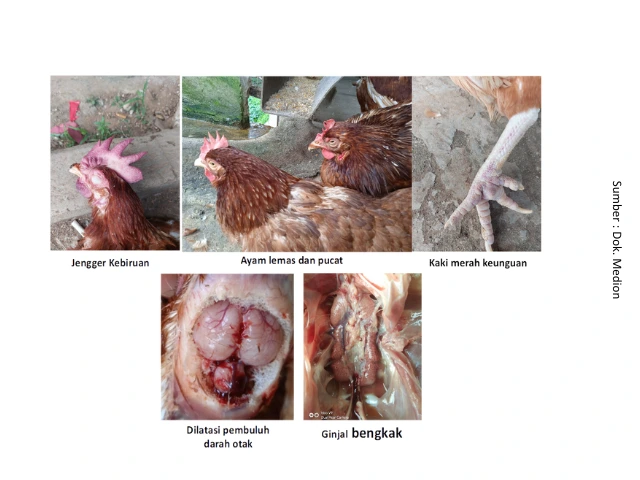 Jengger Kebiruan

Ayam lemas dan pucat

Kaki merah keunguan

Dilatasi pembuluh darah otak

Ginjal bengkak

Sumber : Dok. Medion